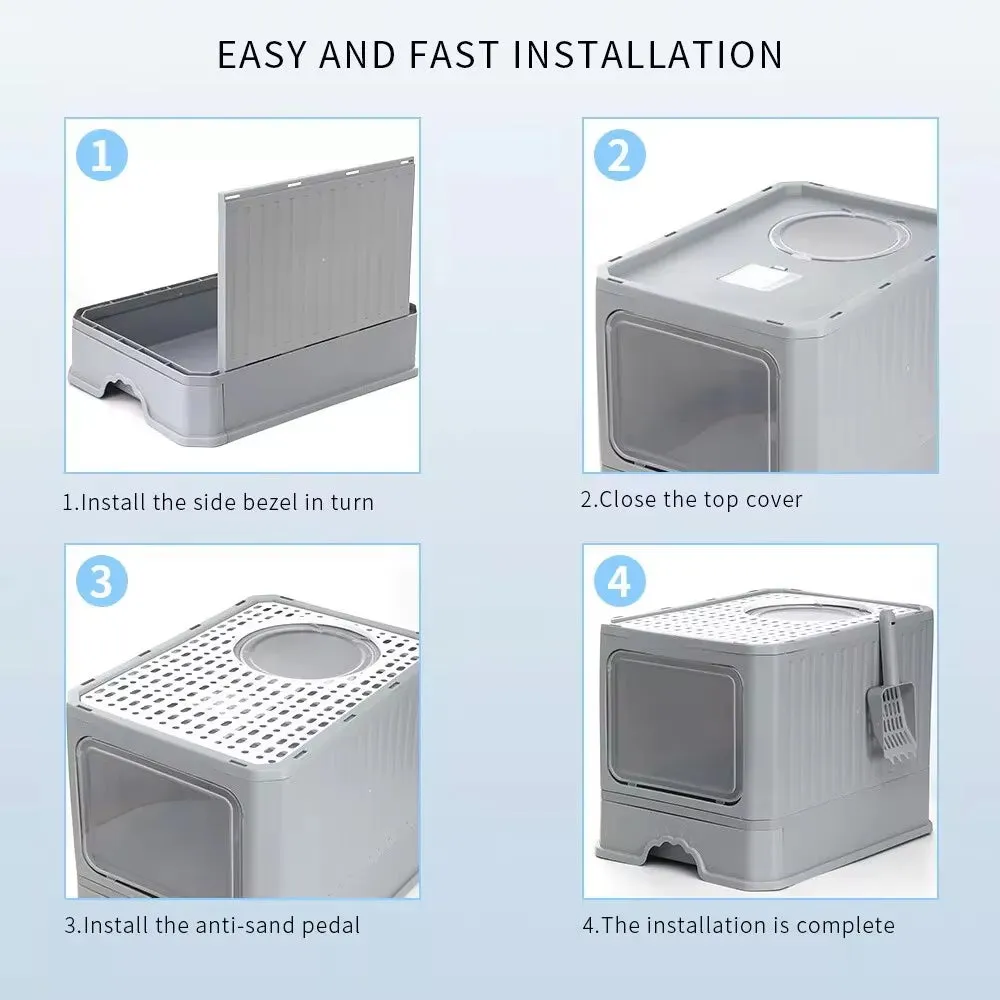 EASY AND FAST INSTALLATION

1

1.Install the side bezel in turn

2

2.Close the top cover

3

3.Install the anti-sand pedal

4

4.The installation is complete