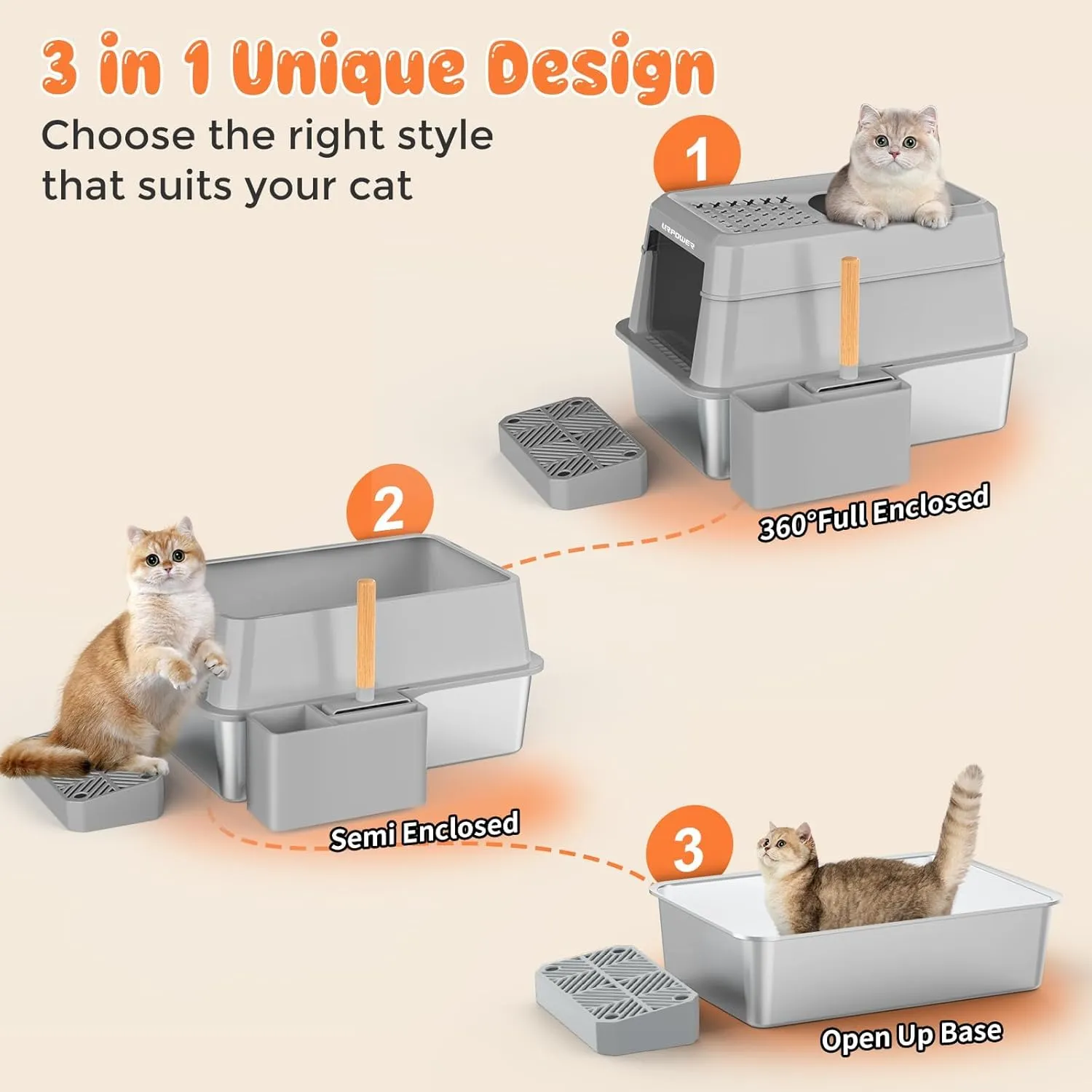 3 in 1 Unique Design

Choose the right style that suits your cat

1

URPOWER

360°Full Enclosed

2

Semi Enclosed

3

Open Up Base